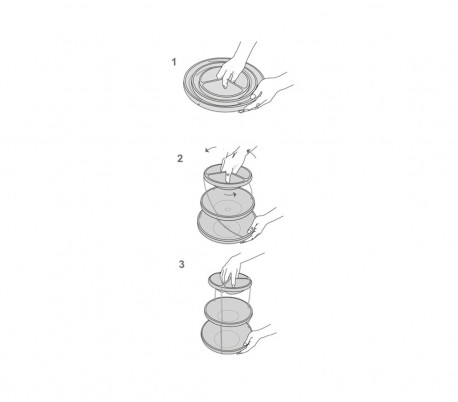 1

2

3