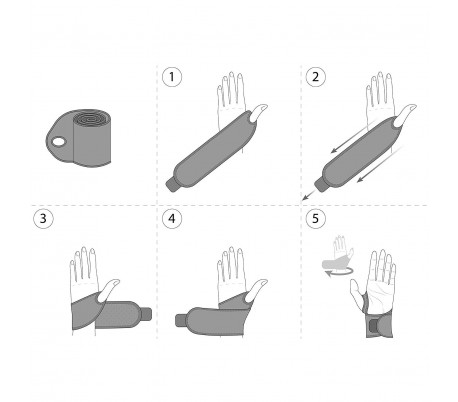 1
2
3
4
5