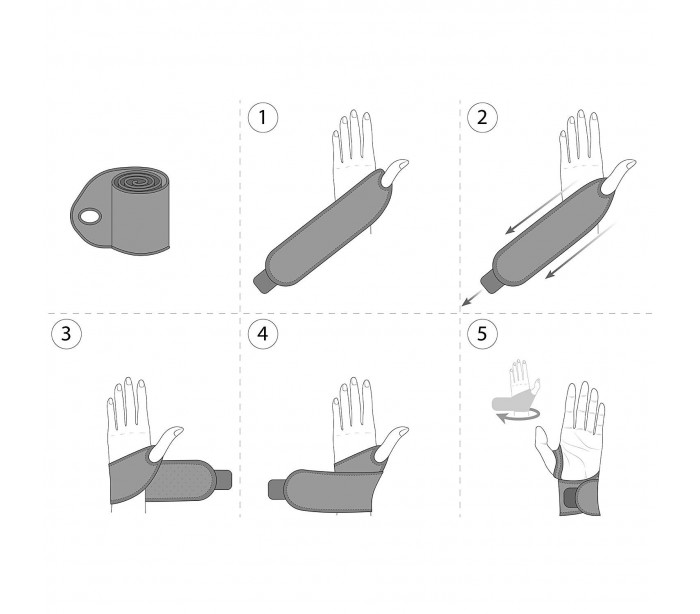 1

2

3

4

5