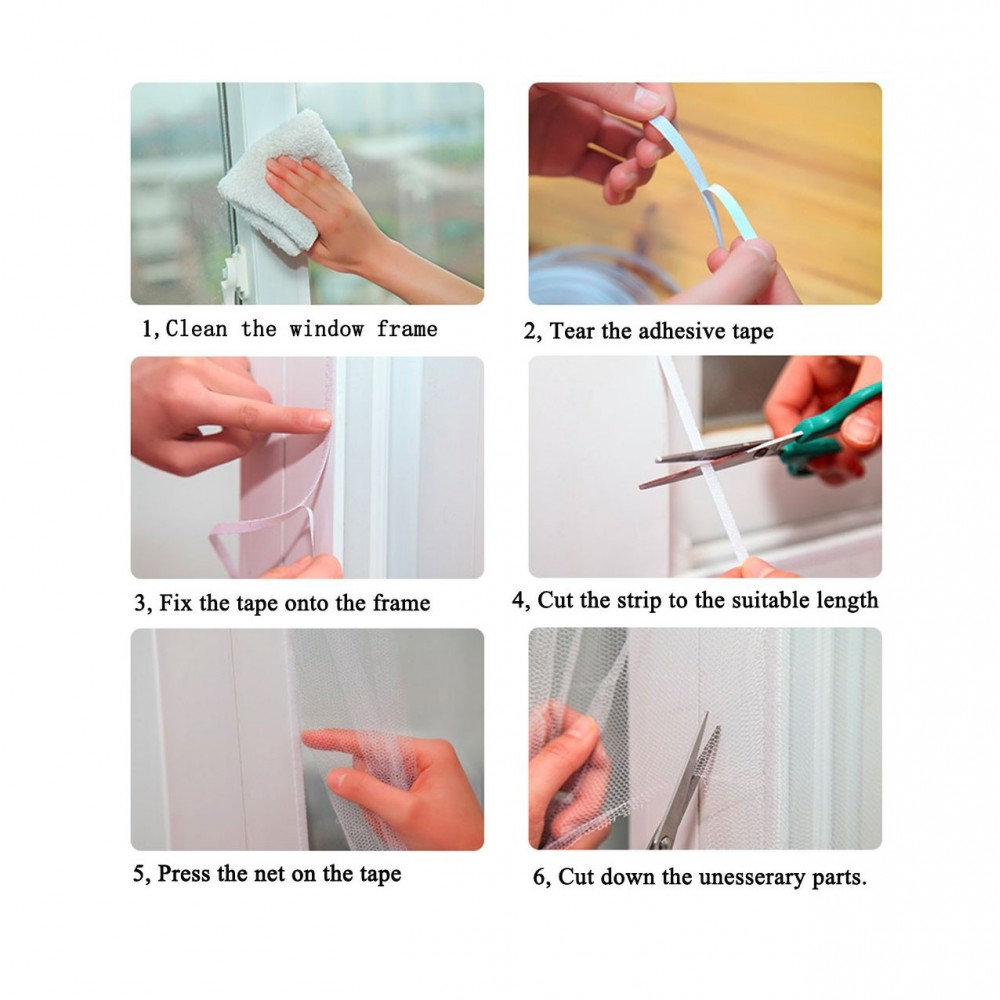 1, Clean the window frame

2, Tear the adhesive tape

3, Fix the tape onto the frame

4, Cut the strip to the suitable length

5, Press the net on the tape

6, Cut down the unesserary parts.