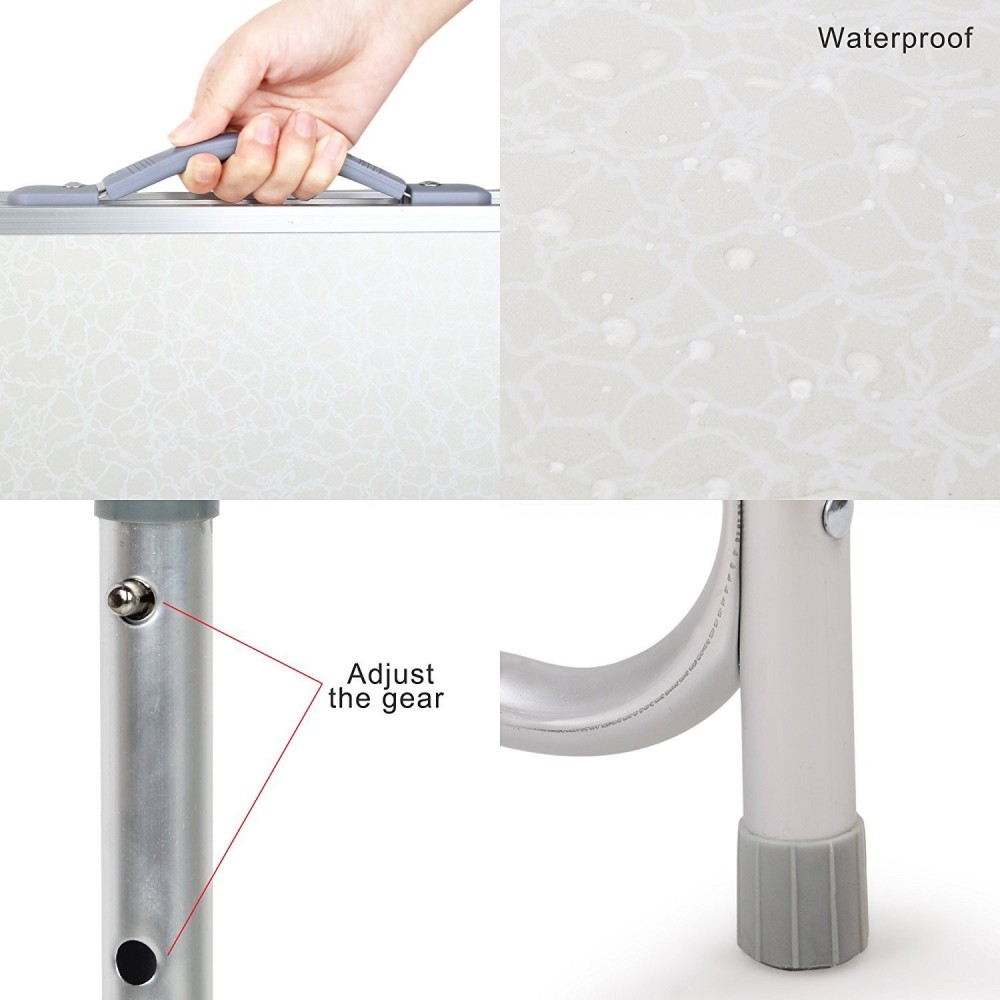 Waterproof

Adjust the gear