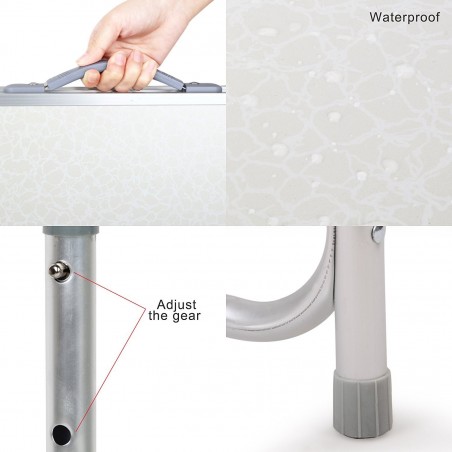 Waterproof

Adjust the gear