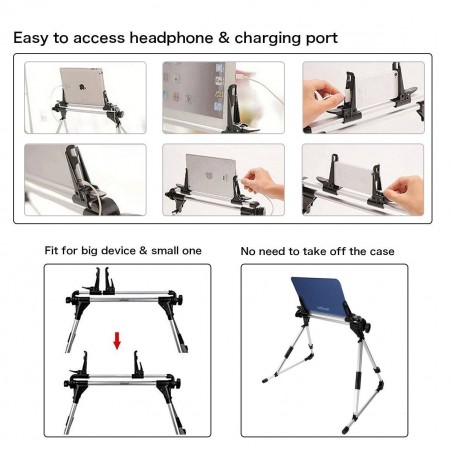 Easy to access headphone & charging port

Fit for big device & small one

No need to take off the case