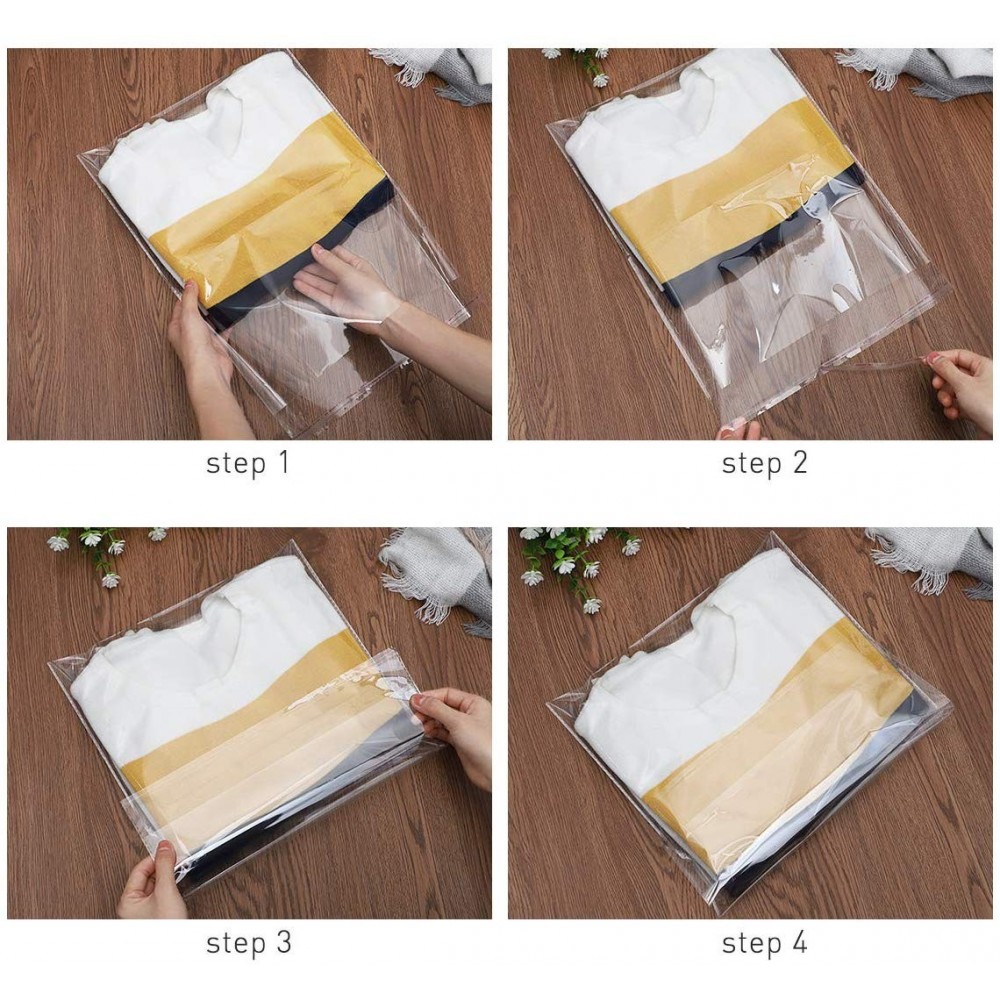 step 1

step 2

step 3

step 4