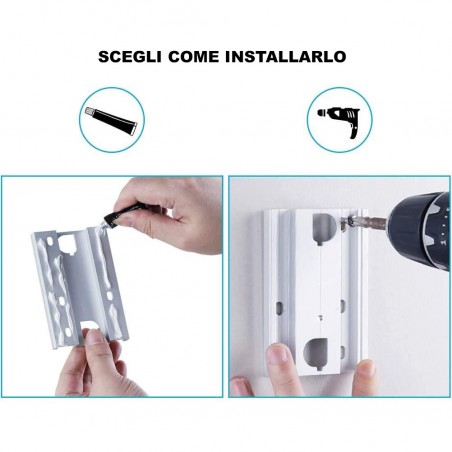 SCEGLI COME INSTALLARLO