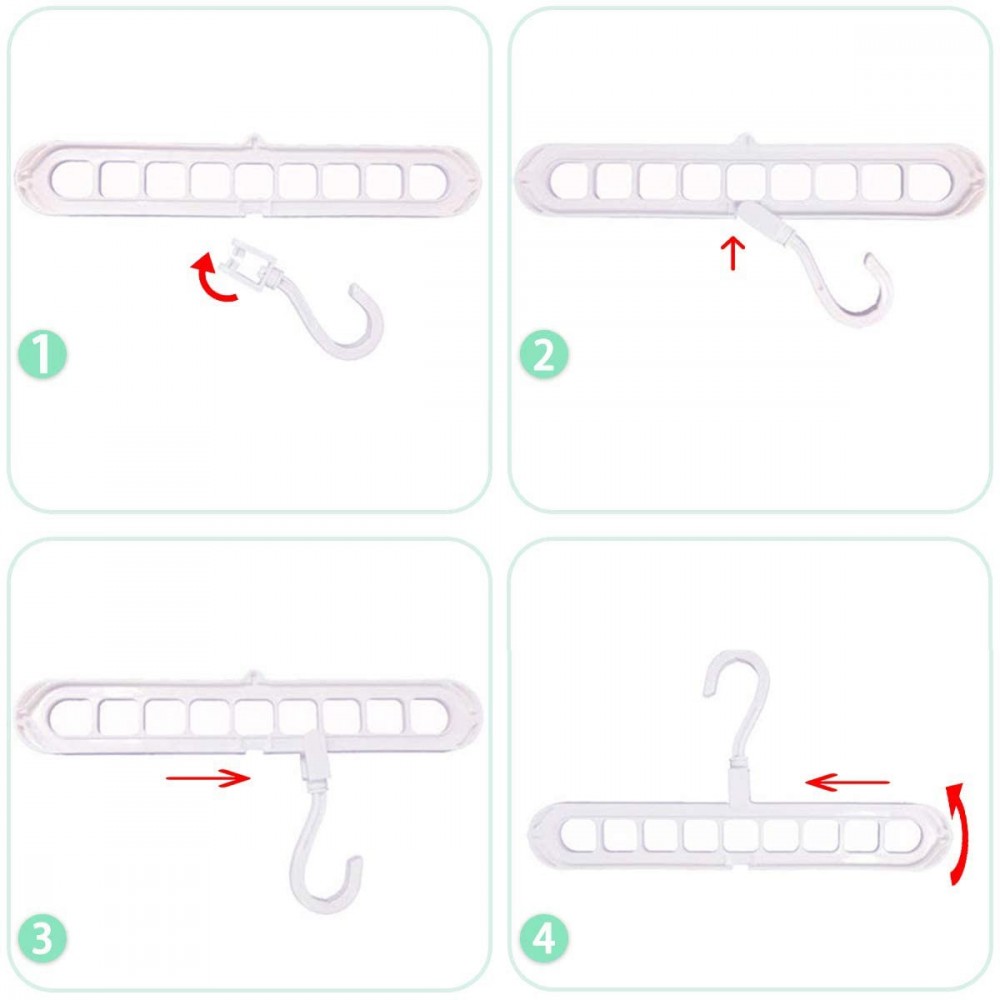 1

2

3

4