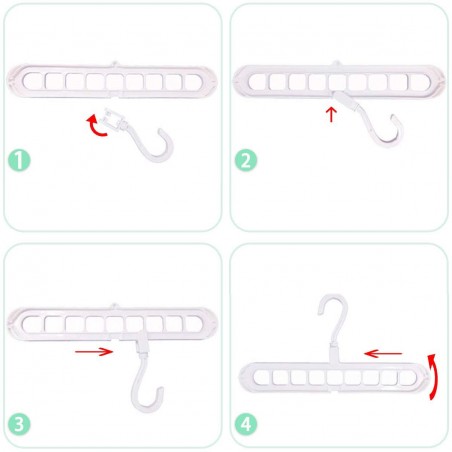 1

2

3

4