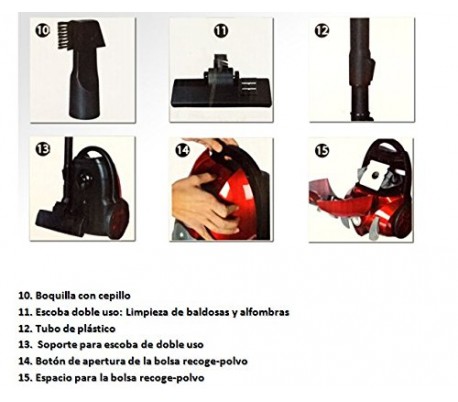 10

11

12

13

14

15

10. Boquilla con cepillo
11. Escoba doble uso: Limpieza de baldosas y alfombras
12. Tubo de plástico
13. Soporte para escoba de doble uso
14. Botón de apertura de la bolsa recoge-polvo
15. Espacio para la bolsa recoge-polvo