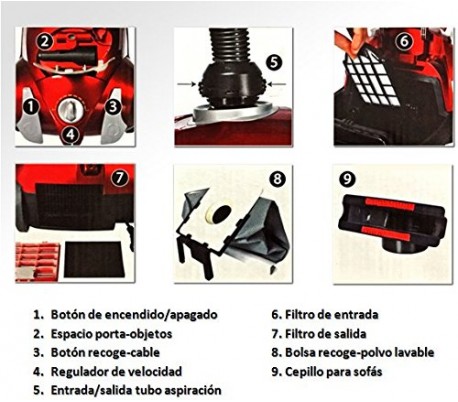 2
1
3
4
5
6
7
8
9

1. Botón de encendido/apagado
2. Espacio porta-objetos
3. Botón recoge-cable
4. Regulador de velocidad
5. Entrada/salida tubo aspiración

6. Filtro de entrada
7. Filtro de salida
8. Bolsa recoge-polvo lavable
9. Cepillo para sofás