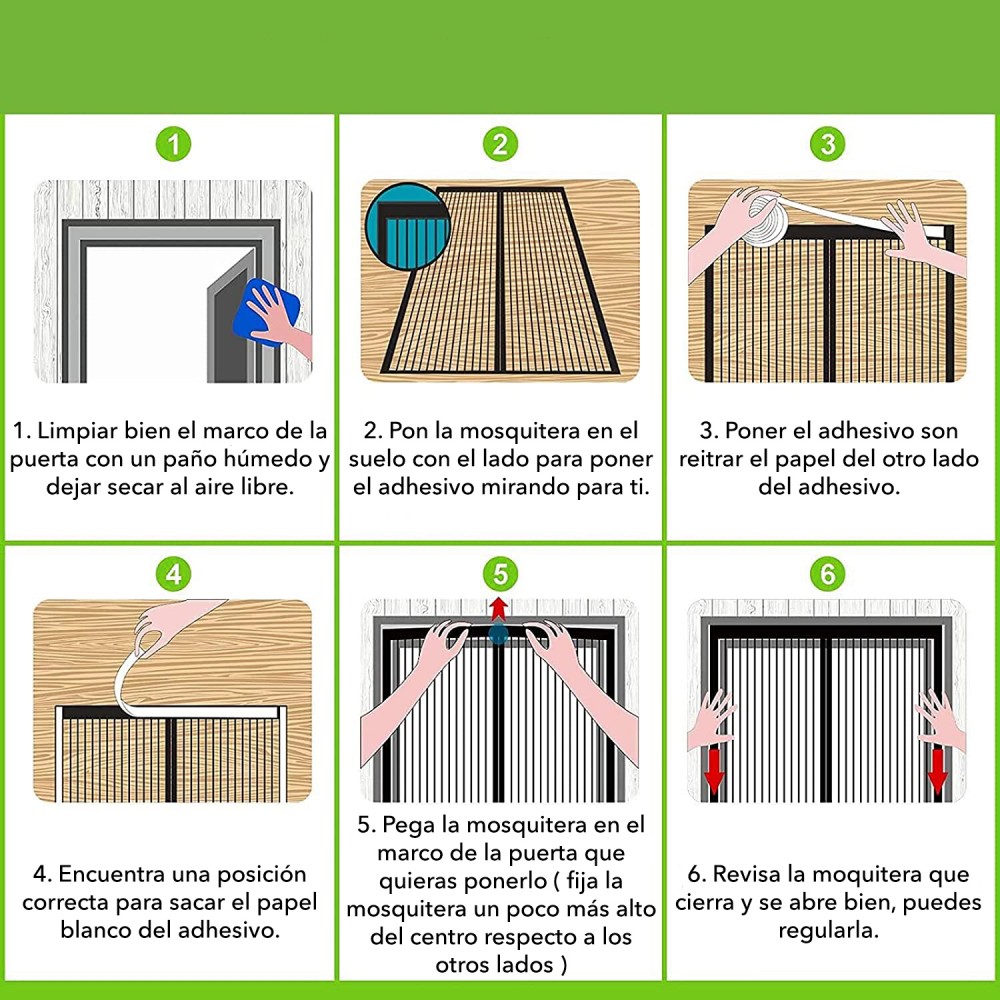 1

1. Limpiar bien el marco de la puerta con un paño húmedo y dejar secar al aire libre.

2

2. Pon la mosquitera en el suelo con el lado para poner el adhesivo mirando para ti.

3

3. Poner el adhesivo son reitrar el papel del otro lado del adhesivo.

4

4. Encuentra una posición correcta para sacar el papel blanco del adhesivo.

5

5. Pega la mosquitera en el marco de la puerta que quieras ponerlo ( fija la mosquitera un poco más alto del centro respecto a los otros lados )

6

6. Revisa la moquitera que cierra y se abre bien, puedes regularla.