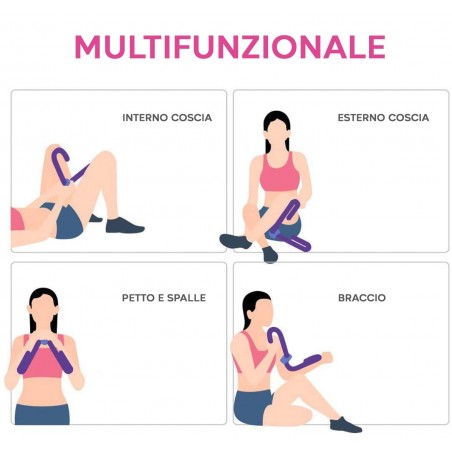 MULTIFUNZIONALE

INTERNO COSCIA

ESTERNO COSCIA

PETTO E SPALLE

BRACCIO