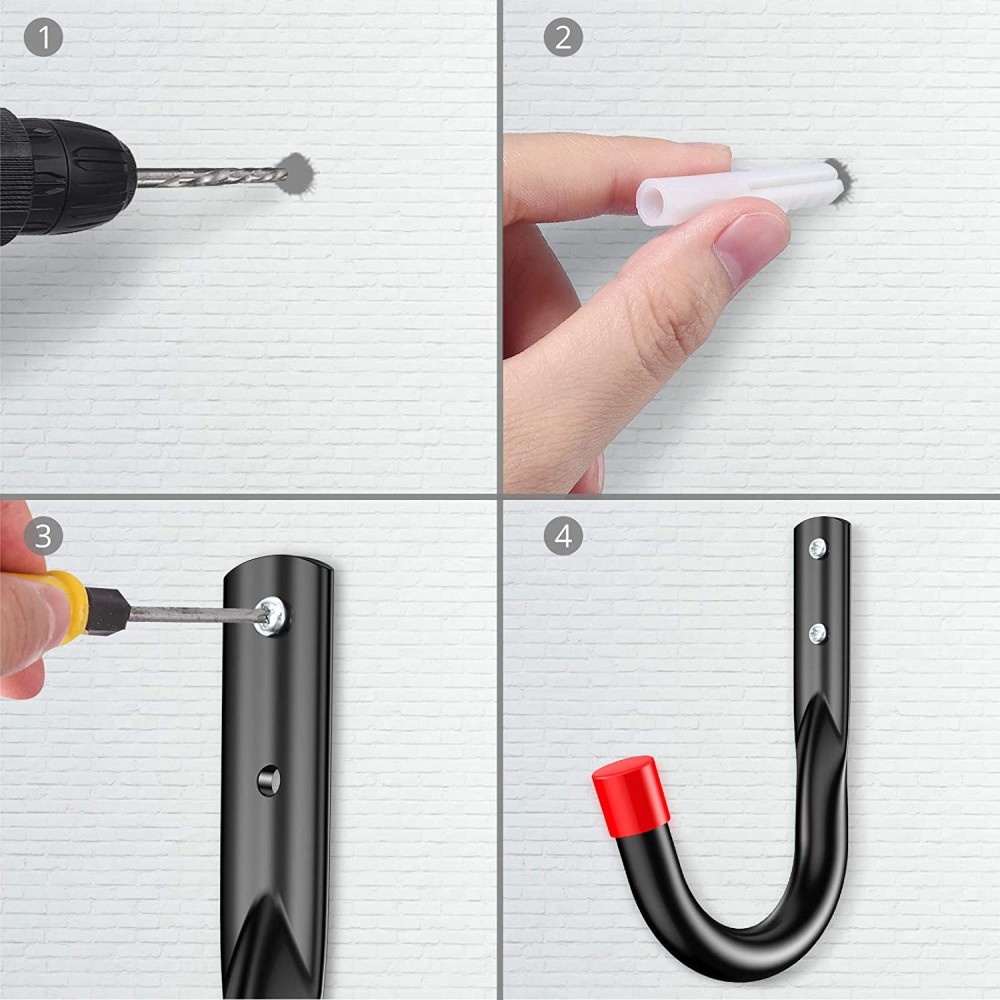 1

2

3

4