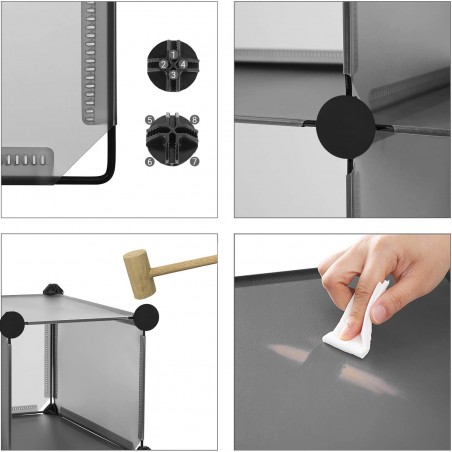 1
2
4
3
5
8
6
7