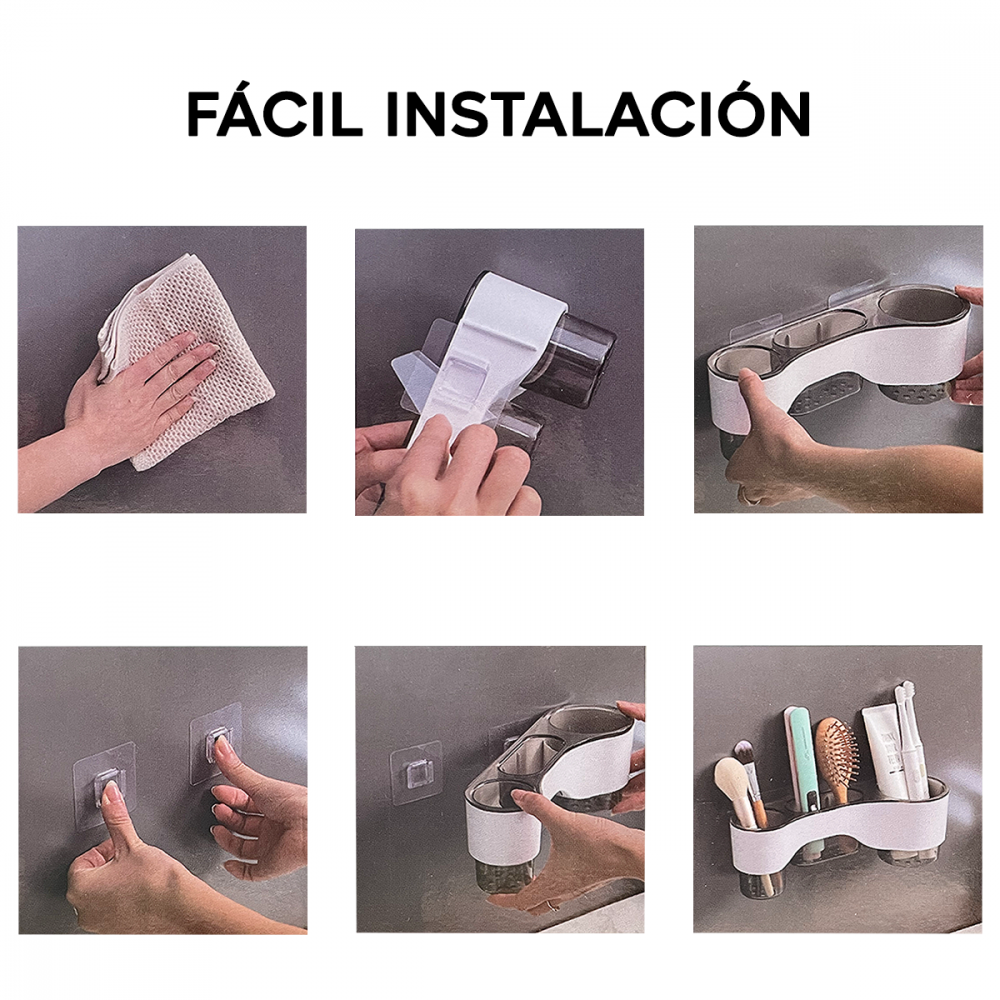 FÁCIL INSTALACIÓN