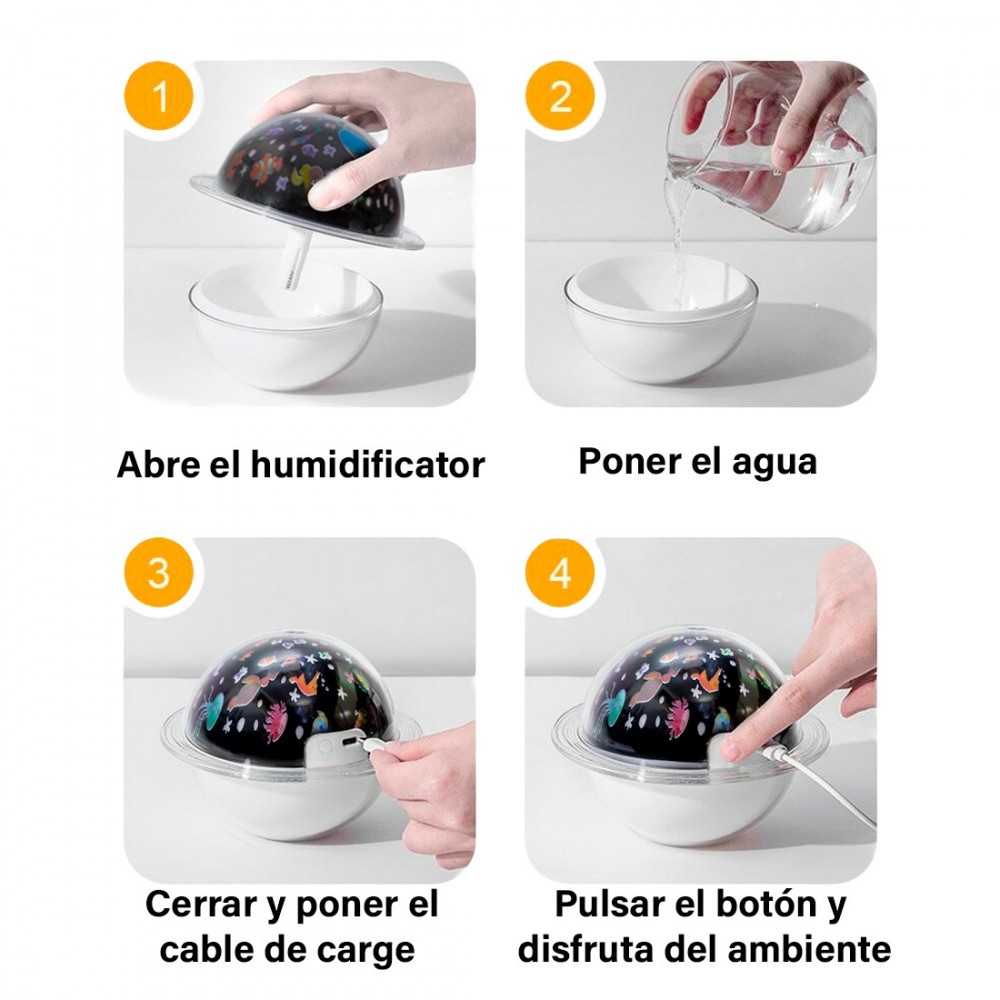 1

Abre el humidificator

2

Poner el agua

3

Cerrar y poner el cable de carge

4

Pulsar el botón y disfruta del ambiente