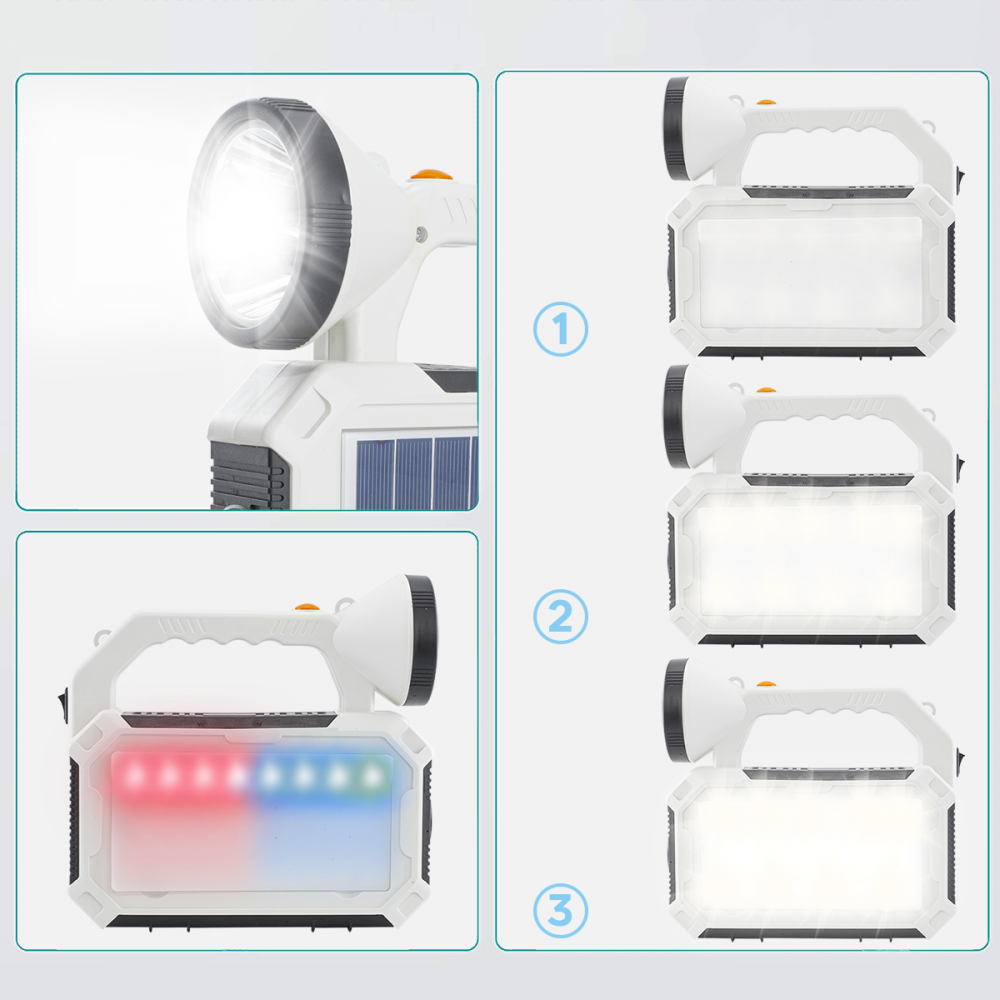 ①

②

③