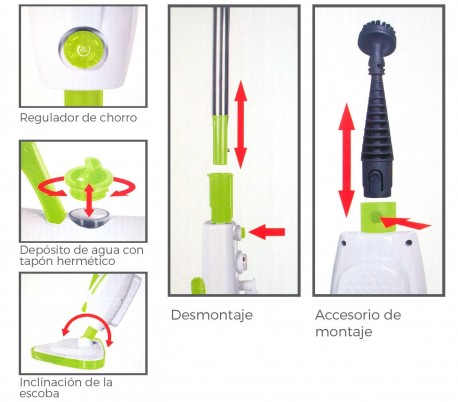 Regulador de chorro

Depósito de agua con tapón hermético

Inclinación de la escoba

Desmontaje

Accesorio de montaje