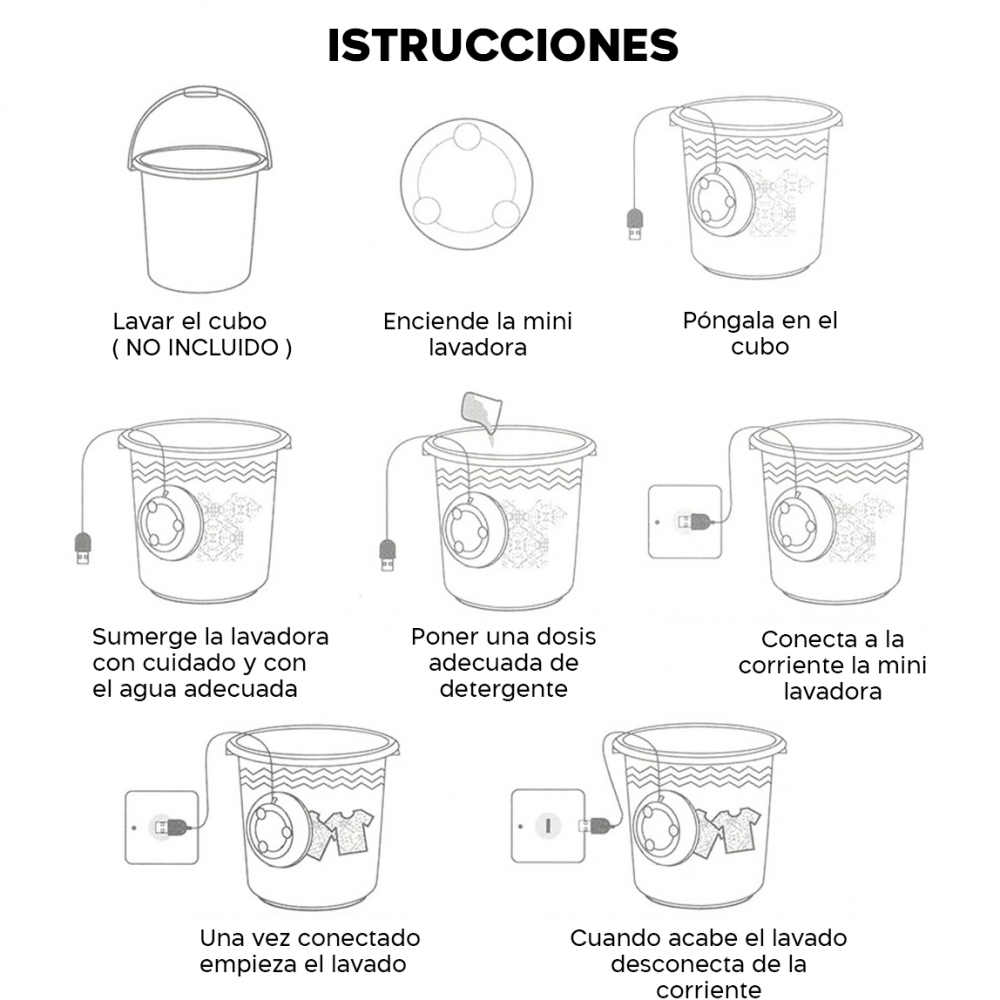 ISTRUCCIONES

Lavar el cubo ( NO INCLUIDO )

Enciende la mini lavadora

Póngala en el cubo

Sumerge la lavadora con cuidado y con el agua adecuada

Poner una dosis adecuada de detergente

Conecta a la corriente la mini lavadora

Una vez conectado empieza el lavado

Cuando acabe el lavado desconecta de la corriente