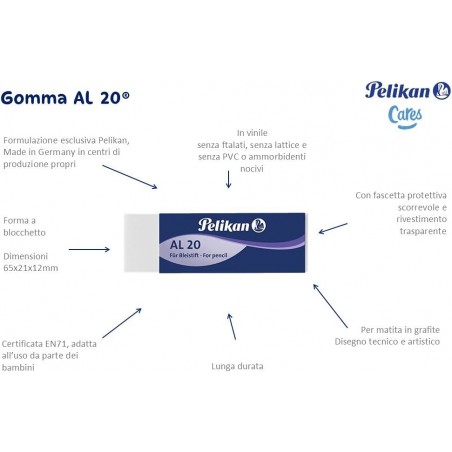 Gomma AL 20®

Pelikan
Cares

Formulazione esclusiva Pelikan, Made in Germany in centri di produzione propri

In vinile senza ftalati, senza lattice e senza PVC o ammorbidenti nocivi

Con fascetta protettiva scorrevole e rivestimento trasparente

Forma a blocchetto

Dimensioni 65x21x12mm

Pelikan
AL 20
Für Bleistift - For pencil

Certificata EN71, adatta all'uso da parte dei bambini

Lunga durata

Per matita in grafite
Disegno tecnico e artistico