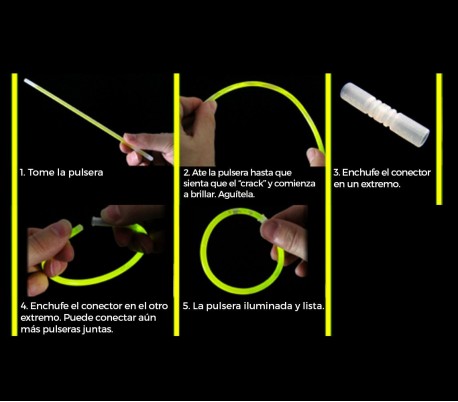 1. Tome la pulsera

2. Ate la pulsera hasta que sienta que el "crack" y comienza a brillar. Aguítela.

3. Enchufe el conector en un extremo.

4. Enchufe el conector en el otro extremo. Puede conectar aún más pulseras juntas.

5. La pulsera iluminada y lista.