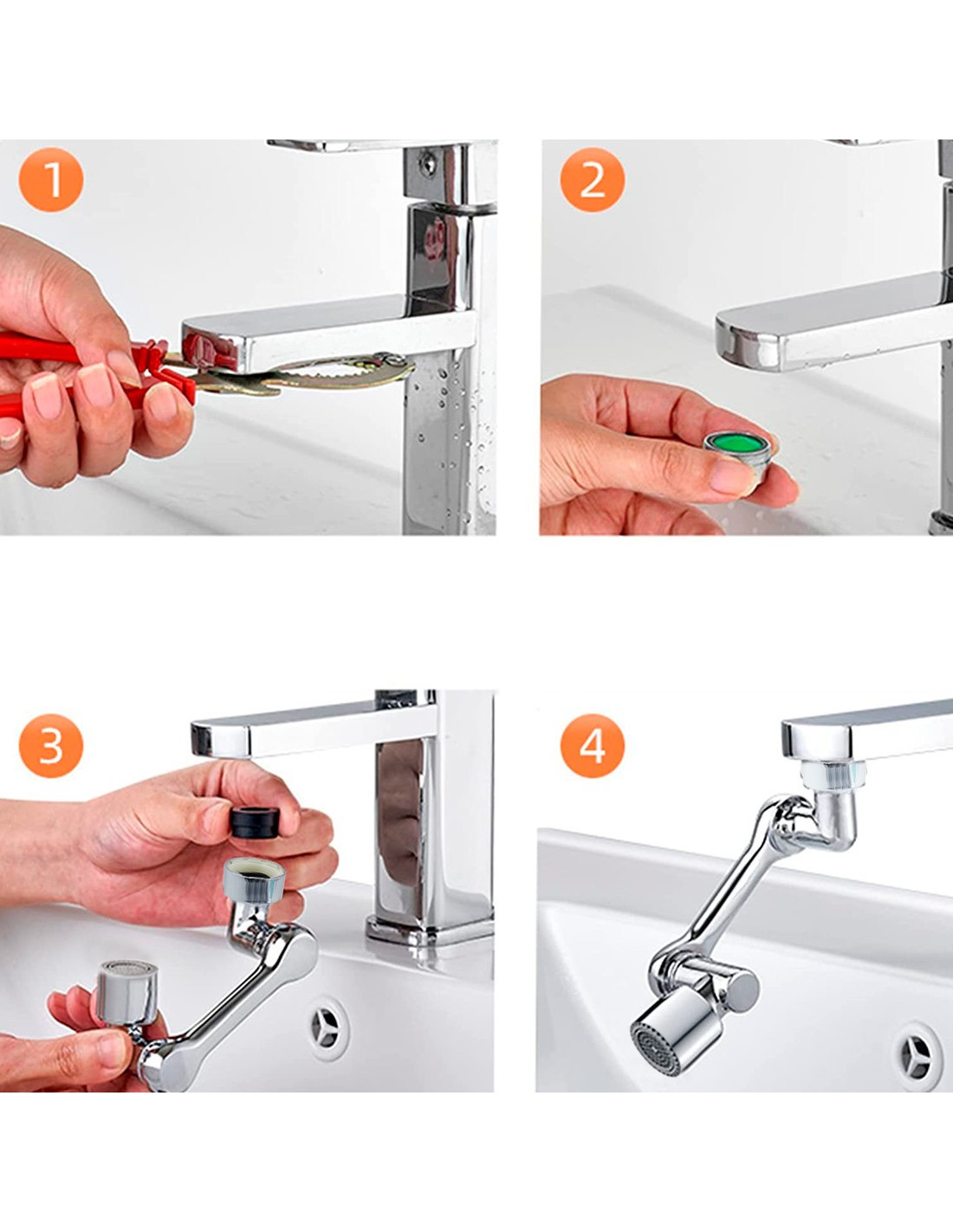 1

2

3

4