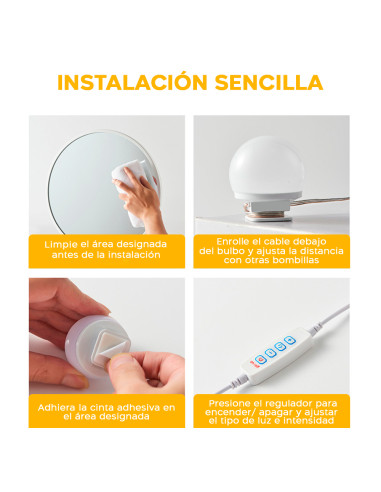 INSTALACIÓN SENCILLA

Limpie el área designada antes de la instalación

Enrolle el cable debajo del bulbo y ajusta la distancia con otras bombillas

Adhiera la cinta adhesiva en el área designada

Presione el regulador para encender/ apagar y ajustar el tipo de luz e intensidad