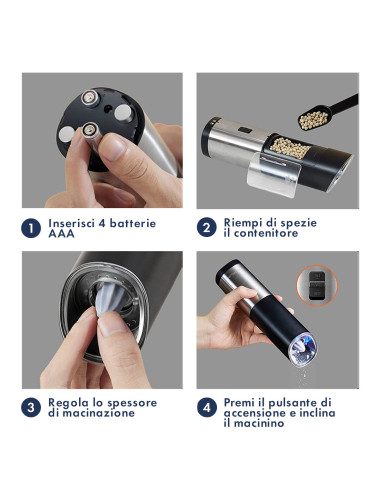 1 Inserisci 4 batterie AAA

2 Riempi di spezie il contenitore

3 Regola lo spessore di macinazione

4 Premi il pulsante di accensione e inclina il macinino