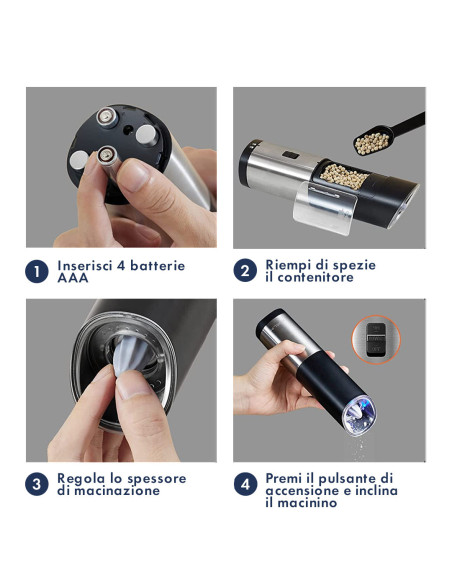 1 Inserisci 4 batterie AAA

2 Riempi di spezie il contenitore

3 Regola lo spessore di macinazione

4 Premi il pulsante di accensione e inclina il macinino