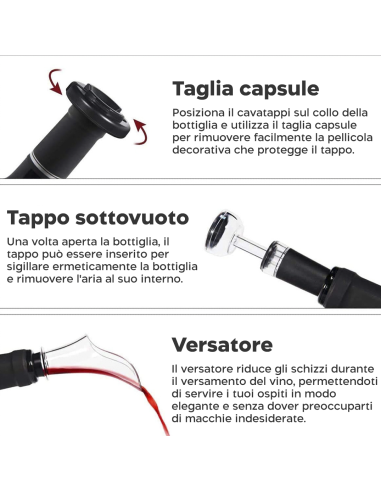 Taglia capsule

Posiziona il cavatappi sul collo della bottiglia e utilizza il taglia capsule per rimuovere facilmente la pellicola decorativa che protegge il tappo.

Tappo sottovuoto

Una volta aperta la bottiglia, il tappo può essere inserito per sigillare ermeticamente la bottiglia e rimuovere l'aria al suo interno.

Versatore

Il versatore riduce gli schizzi durante il versamento del vino, permettendoti di servire i tuoi ospiti in modo elegante e senza dover preoccuparti di macchie indesiderate.