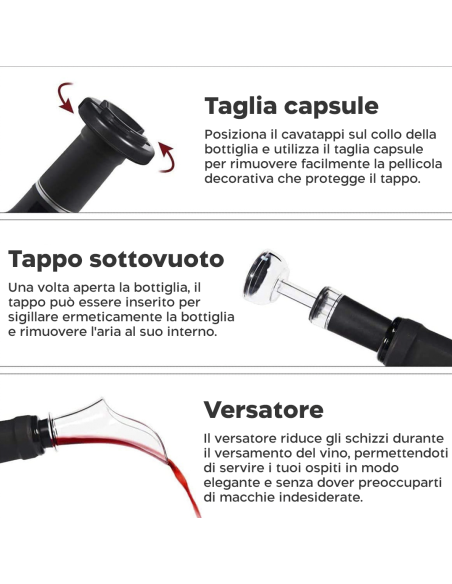 Taglia capsule

Posiziona il cavatappi sul collo della bottiglia e utilizza il taglia capsule per rimuovere facilmente la pellicola decorativa che protegge il tappo.

Tappo sottovuoto

Una volta aperta la bottiglia, il tappo può essere inserito per sigillare ermeticamente la bottiglia e rimuovere l'aria al suo interno.

Versatore

Il versatore riduce gli schizzi durante il versamento del vino, permettendoti di servire i tuoi ospiti in modo elegante e senza dover preoccuparti di macchie indesiderate.