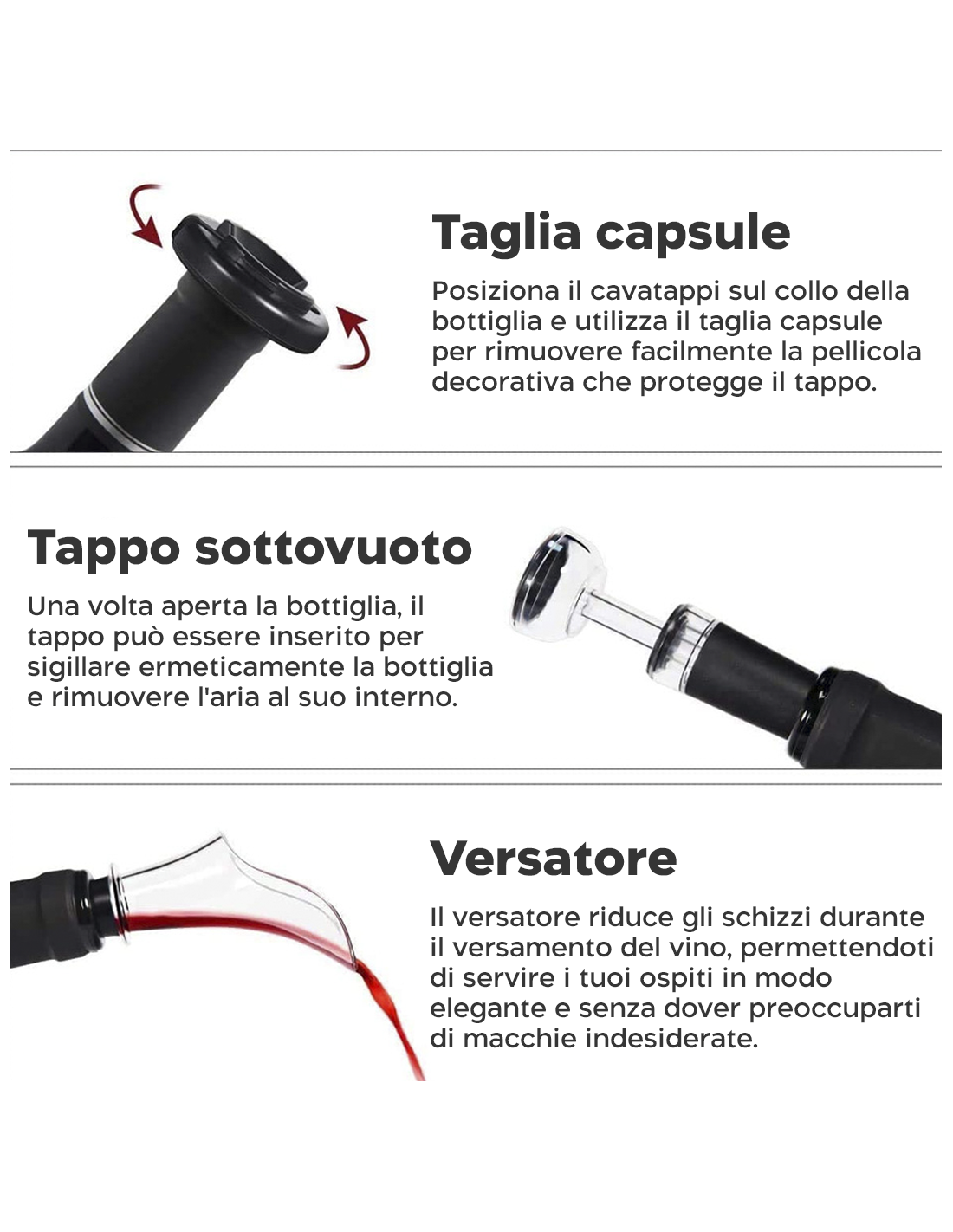 Taglia capsule

Posiziona il cavatappi sul collo della bottiglia e utilizza il taglia capsule per rimuovere facilmente la pellicola decorativa che protegge il tappo.

Tappo sottovuoto

Una volta aperta la bottiglia, il tappo può essere inserito per sigillare ermeticamente la bottiglia e rimuovere l'aria al suo interno.

Versatore

Il versatore riduce gli schizzi durante il versamento del vino, permettendoti di servire i tuoi ospiti in modo elegante e senza dover preoccuparti di macchie indesiderate.