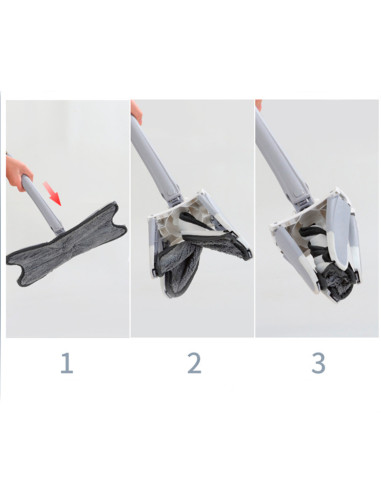 1

2

3