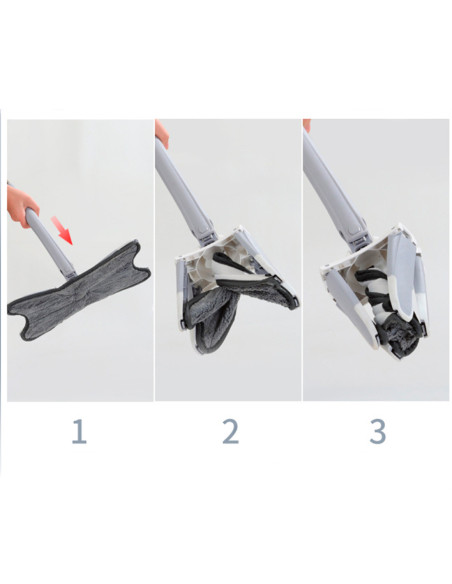 1

2

3