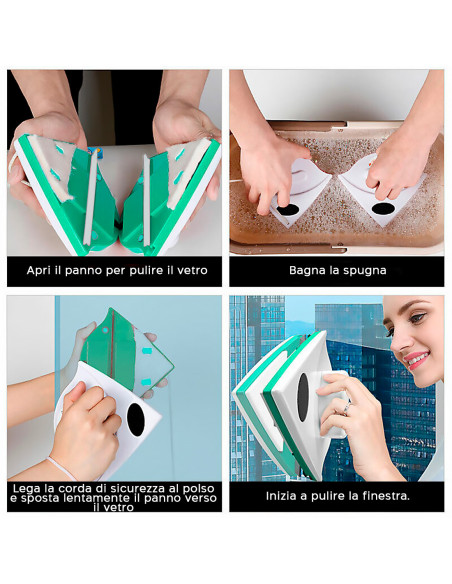 Apri il panno per pulire il vetro

Bagna la spugna

Lega la corda di sicurezza al polso e sposta lentamente il panno verso il vetro

Inizia a pulire la finestra.