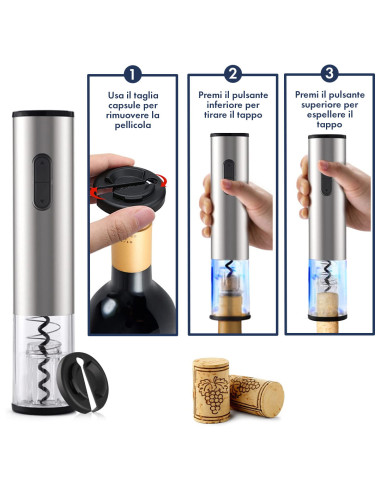 1
Usa il taglia capsule per rimuovere la pellicola

2
Premi il pulsante inferiore per tirare il tappo

3
Premi il pulsante superiore per espellere il tappo