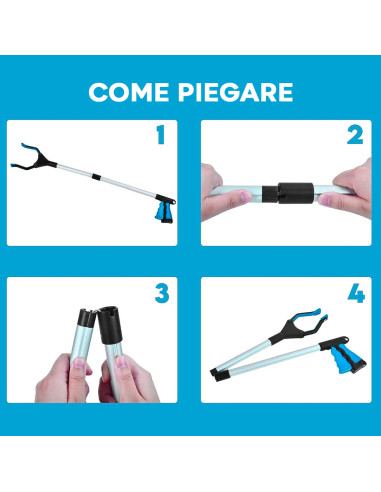 COME PIEGARE

1

2

3

4