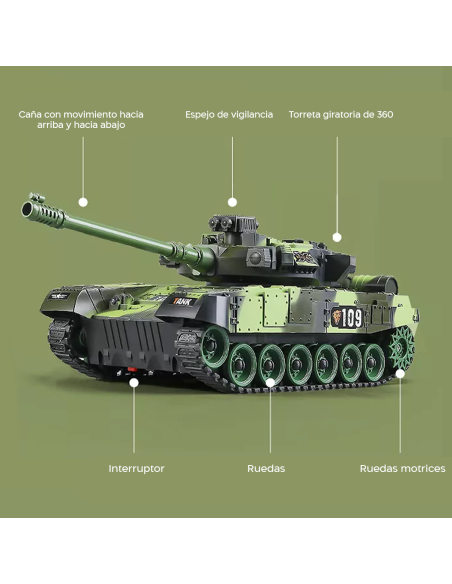 Caña con movimiento hacia arriba y hacia abajo

Espejo de vigilancia

Torreta giratoria de 360

TANK

109

Interruptor

Ruedas

Ruedas motrices