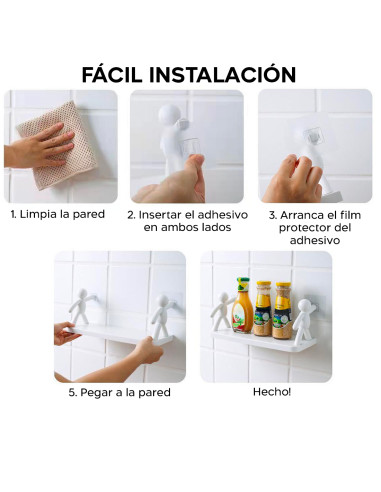 FÁCIL INSTALACIÓN

1. Limpia la pared

2. Insertar el adhesivo en ambos lados

3. Arranca el film protector del adhesivo

5. Pegar a la pared

Hecho!