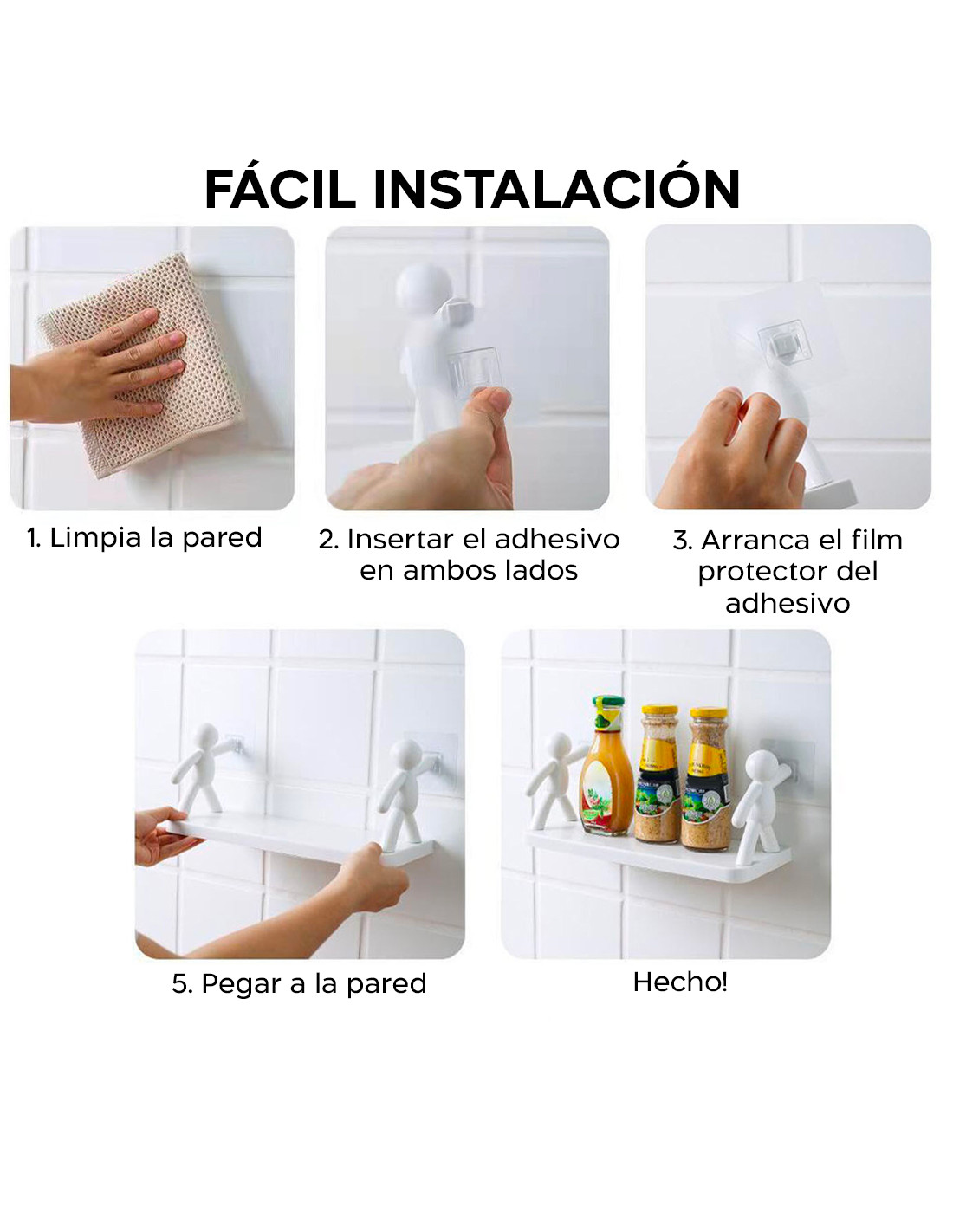 FÁCIL INSTALACIÓN

1. Limpia la pared

2. Insertar el adhesivo en ambos lados

3. Arranca el film protector del adhesivo

5. Pegar a la pared

Hecho!