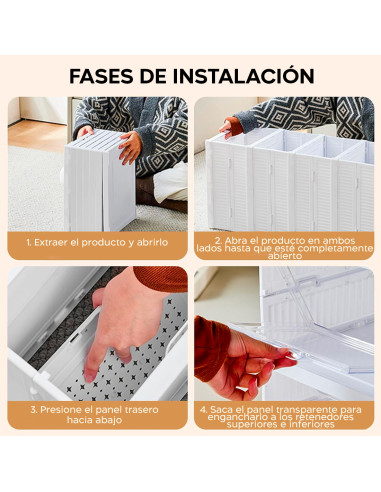 FASES DE INSTALACIÓN

1. Extraer el producto y abrirlo

2. Abra el producto en ambos lados hasta que esté completamente abierto

3. Presione el panel trasero hacia abajo

4. Saca el panel transparente para engancharlo a los retenedores superiores e inferiores