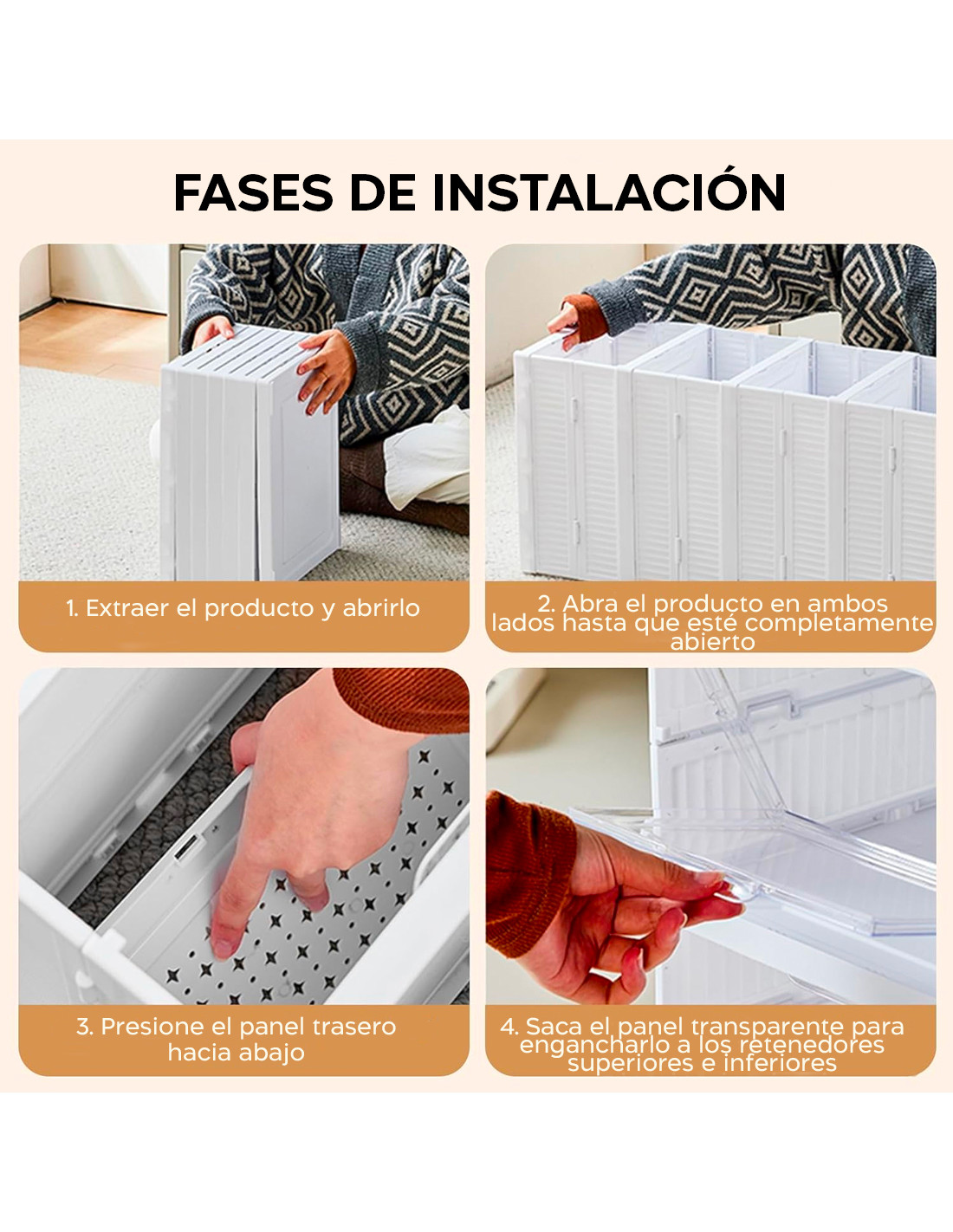 FASES DE INSTALACIÓN

1. Extraer el producto y abrirlo

2. Abra el producto en ambos lados hasta que esté completamente abierto

3. Presione el panel trasero hacia abajo

4. Saca el panel transparente para engancharlo a los retenedores superiores e inferiores