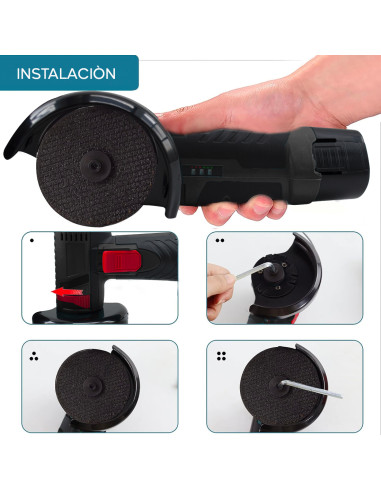 INSTALACIÒN