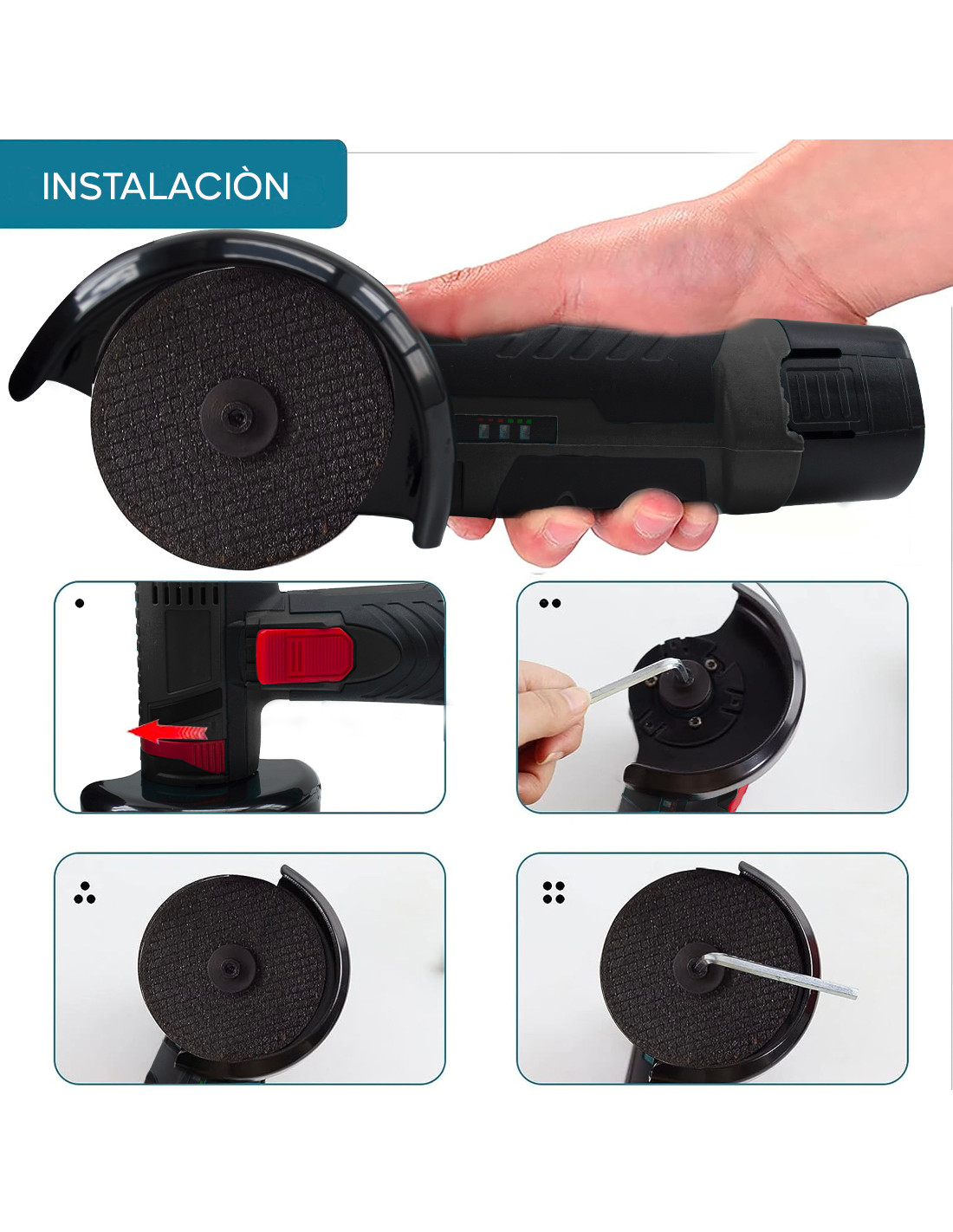 INSTALACIÒN