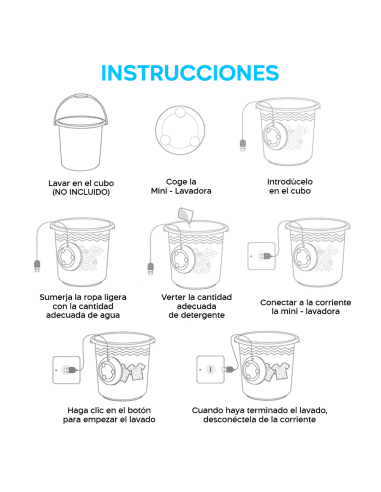 INSTRUCCIONES

Lavar en el cubo
(NO INCLUIDO)

Coge la
Mini - Lavadora

Introdúcelo
en el cubo

Sumerja la ropa ligera
con la cantidad
adecuada de agua

Verter la cantidad
adecuada
de detergente

Conectar a la corriente
la mini - lavadora

Haga clic en el botón
para empezar el lavado

Cuando haya terminado el lavado,
desconéctela de la corriente