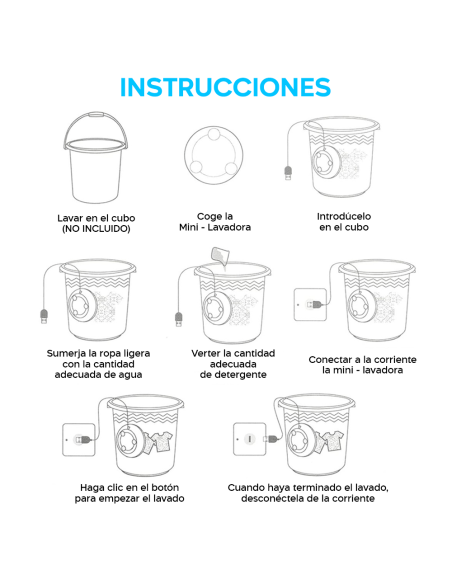 INSTRUCCIONES

Lavar en el cubo
(NO INCLUIDO)

Coge la
Mini - Lavadora

Introdúcelo
en el cubo

Sumerja la ropa ligera
con la cantidad
adecuada de agua

Verter la cantidad
adecuada
de detergente

Conectar a la corriente
la mini - lavadora

Haga clic en el botón
para empezar el lavado

Cuando haya terminado el lavado,
desconéctela de la corriente