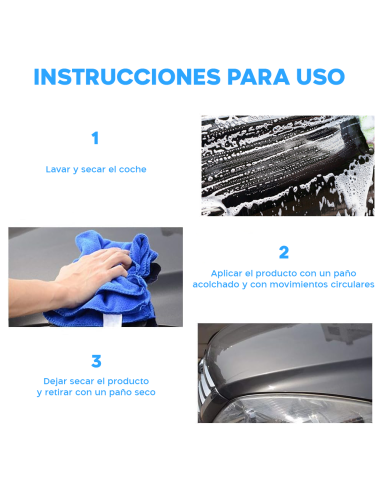 INSTRUCCIONES PARA USO

1

Lavar y secar el coche

2

Aplicar el producto con un paño acolchado y con movimientos circulares

3

Dejar secar el producto y retirar con un paño seco