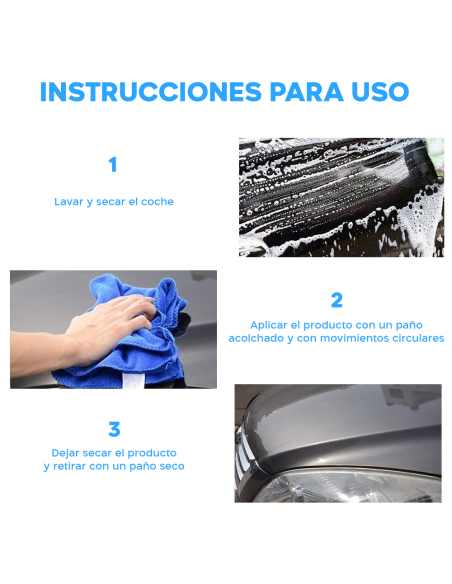 INSTRUCCIONES PARA USO

1

Lavar y secar el coche

2

Aplicar el producto con un paño acolchado y con movimientos circulares

3

Dejar secar el producto y retirar con un paño seco