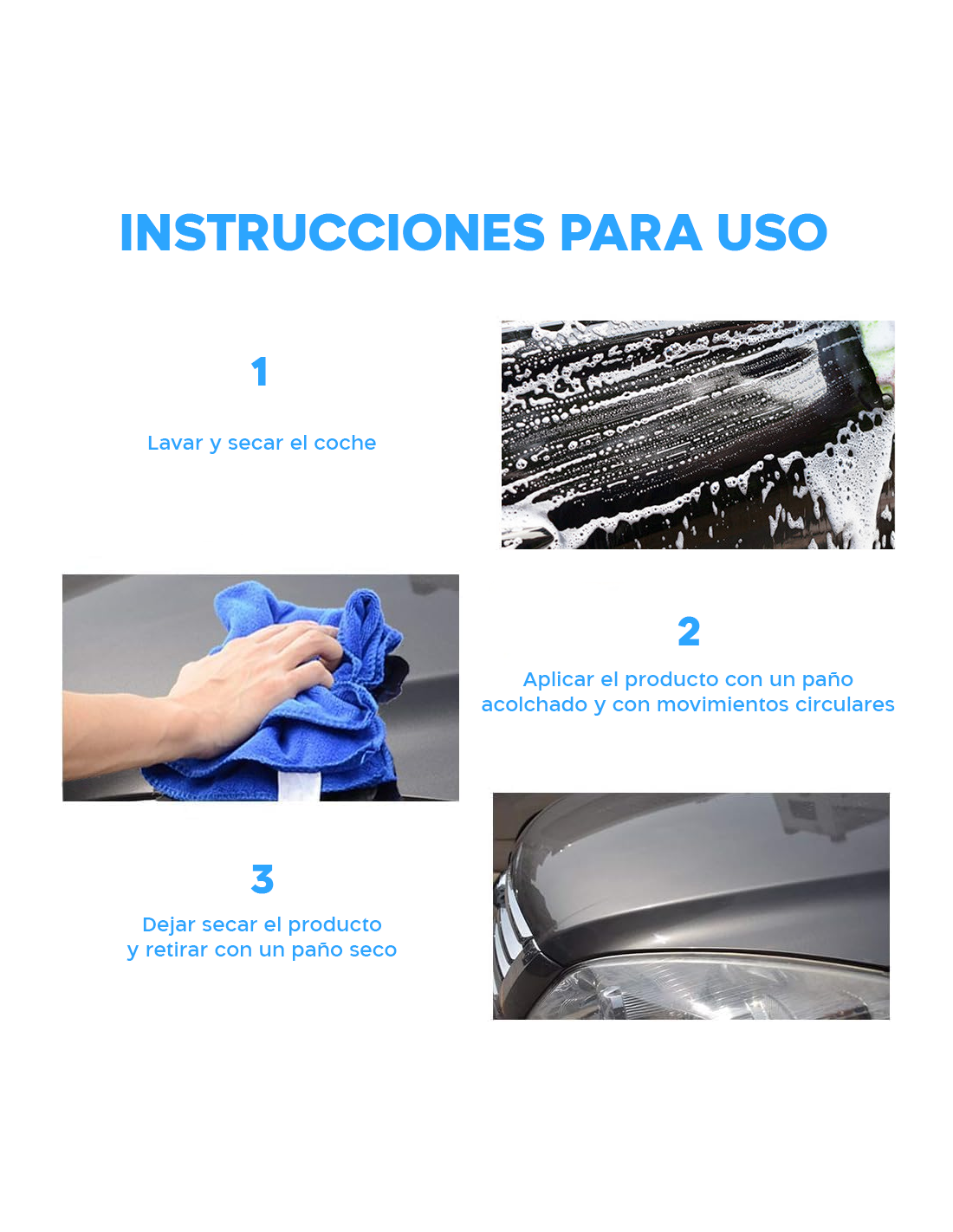 INSTRUCCIONES PARA USO

1

Lavar y secar el coche

2

Aplicar el producto con un paño acolchado y con movimientos circulares

3

Dejar secar el producto y retirar con un paño seco