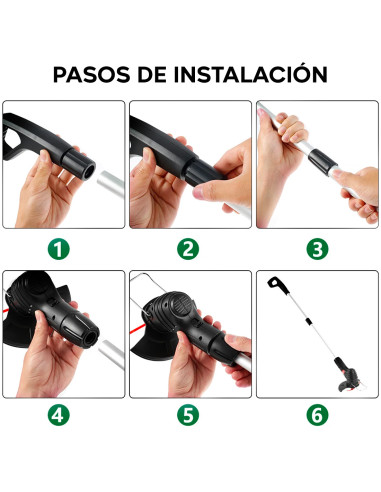 PASOS DE INSTALACIÓN

1

2

3

4

5

6