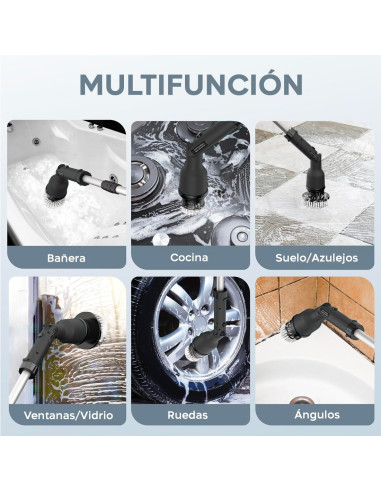 MULTIFUNCIÓN

Bañera

Cocina

Suelo/Azulejos

Ventanas/Vidrio

Ruedas

Ángulos